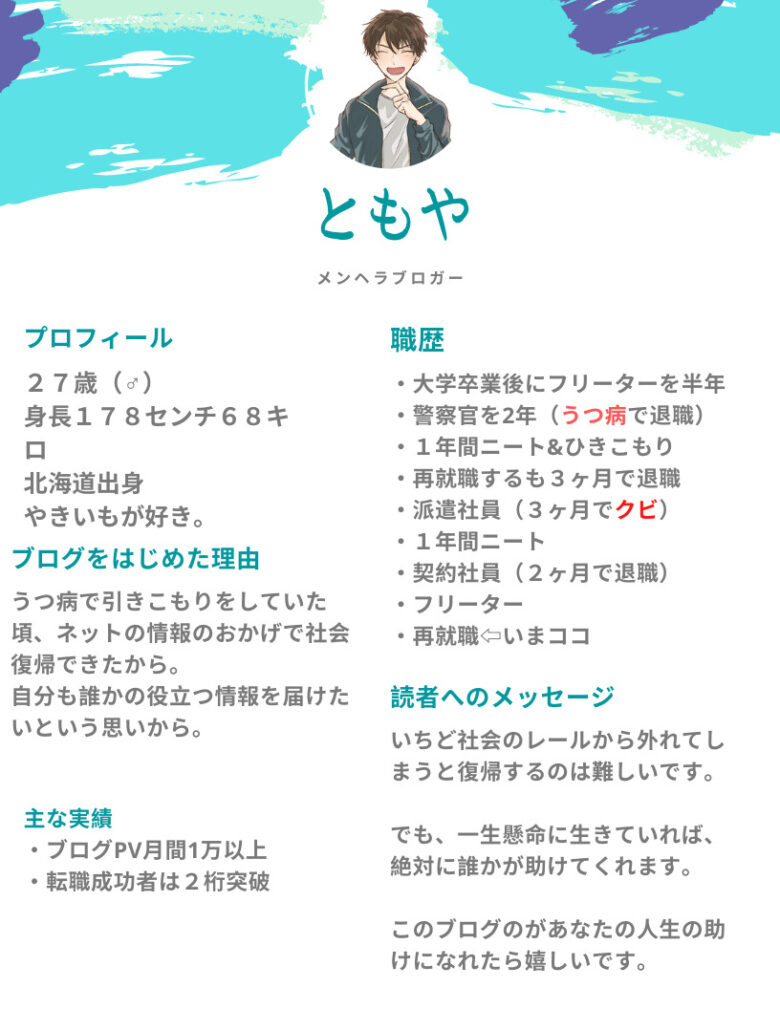 ともや

メンヘラブロガー

プロフィール

２７歳（♂）
身長１７８センチ６８キロ
北海道出身
やきいもが好き。

ブログをはじめた理由

うつ病で引きこもりをしていた頃、ネットの情報のおかげで社会復帰できたから。
自分も誰かの役立つ情報を届けたいという思いから。

主な実績

・ブログPV月間1万以上
・転職成功者は２桁突破

職歴

・大学卒業後にフリーターを半年
・警察官を2年（うつ病で退職）
・１年間ニート&ひきこもり
・再就職するも３ヶ月で退職
・派遣社員（３ヶ月でクビ）
・１年間ニート
・契約社員（２ヶ月で退職）
・フリーター
・再就職⇦いまココ

読者へのメッセージ

いちど社会のレールから外れてしまうと復帰するのは難しいです。

でも、一生懸命に生きていれば、絶対に誰かが助けてくれます。

このブログのがあなたの人生の助けになれたら嬉しいです。